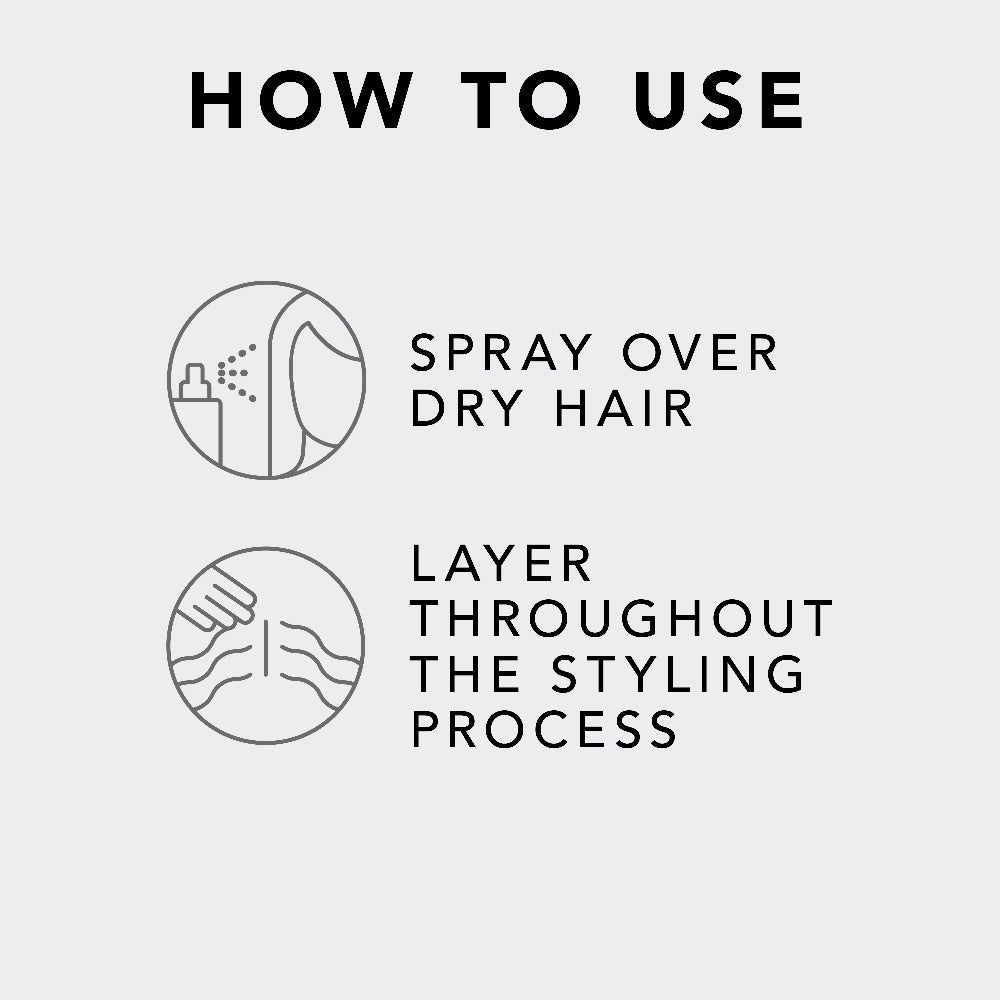 HOW TO USE

SPRAY OVER DRY HAIR

LAYER THROUGHOUT THE STYLING PROCESS