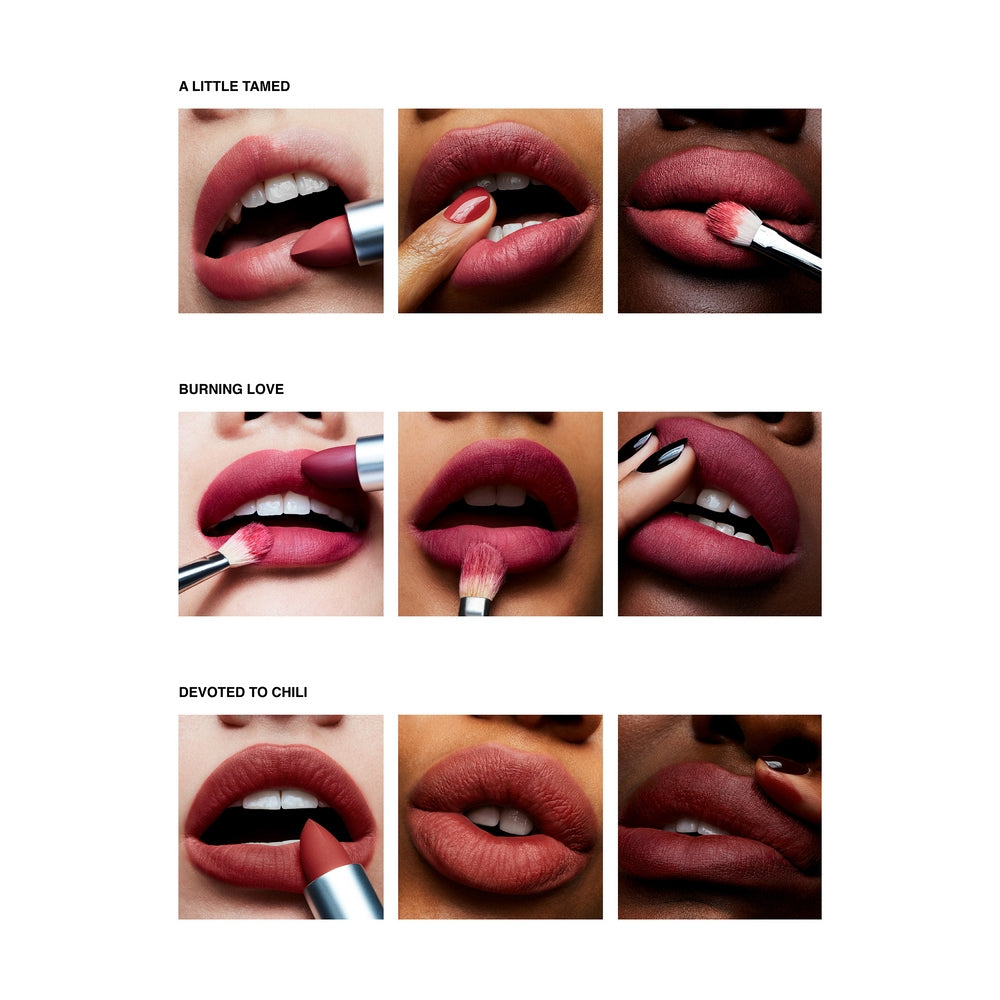 A LITTLE TAMED

BURNING LOVE

DEVOTED TO CHILI