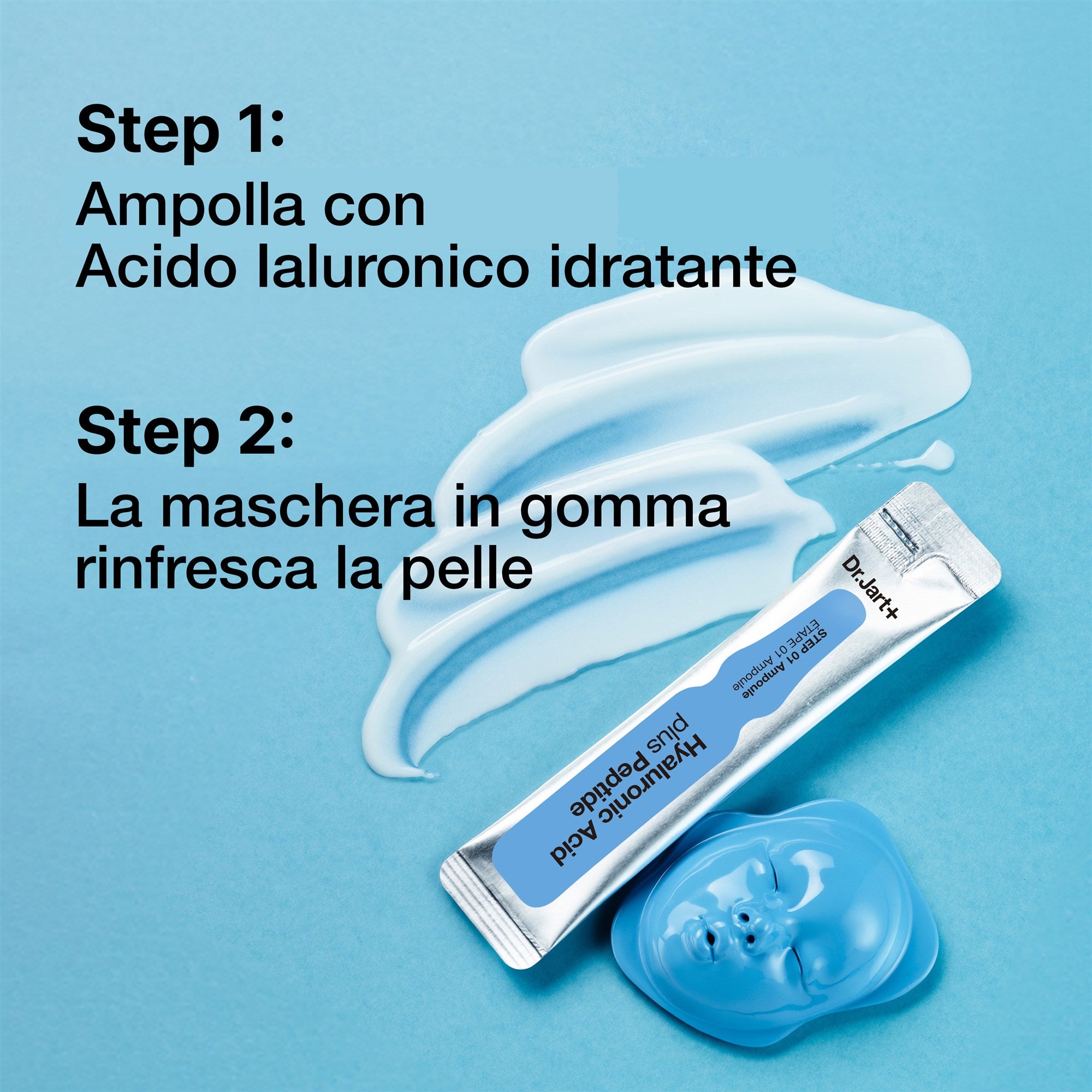 Step 1:
Ampolla con
Acido Ialuronico idratante

Step 2:
La maschera in gomma
rinfresca la pelle

Dr.Jart+

STEP 01 Ampoule
ETAPE 01 Ampoule

Hyaluronic Acid
plus Peptide